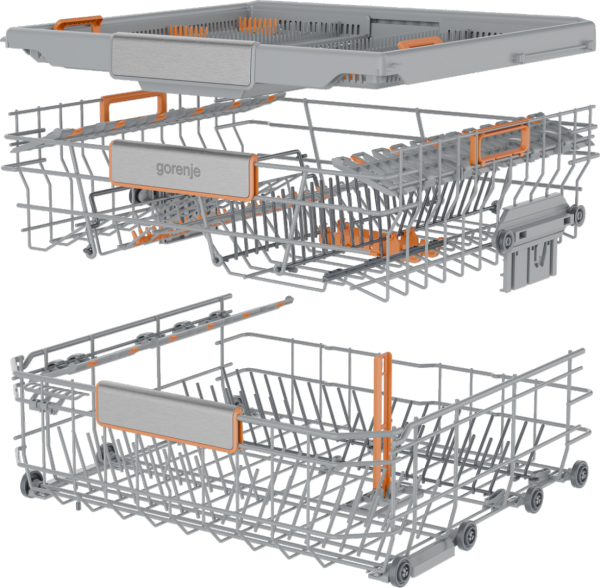 gorenje