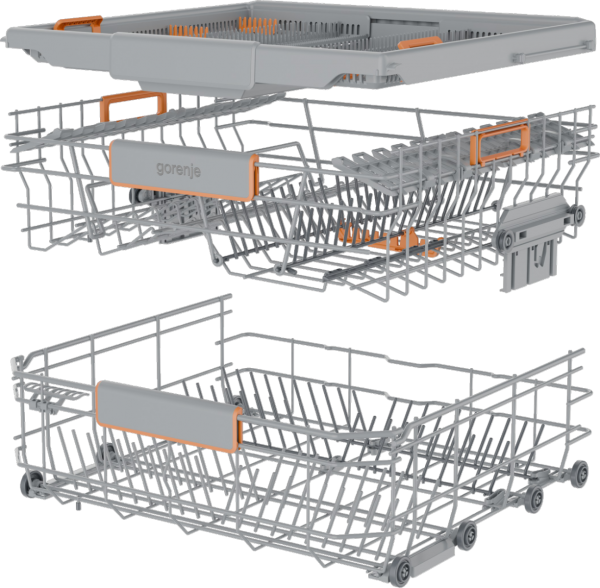 gorenje