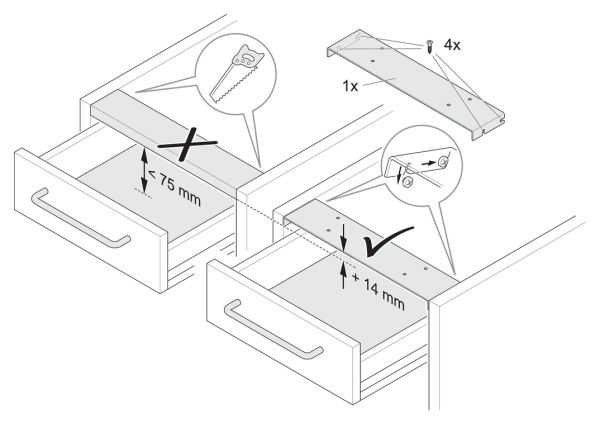 4x

1x

< 75 mm

+ 14 mm